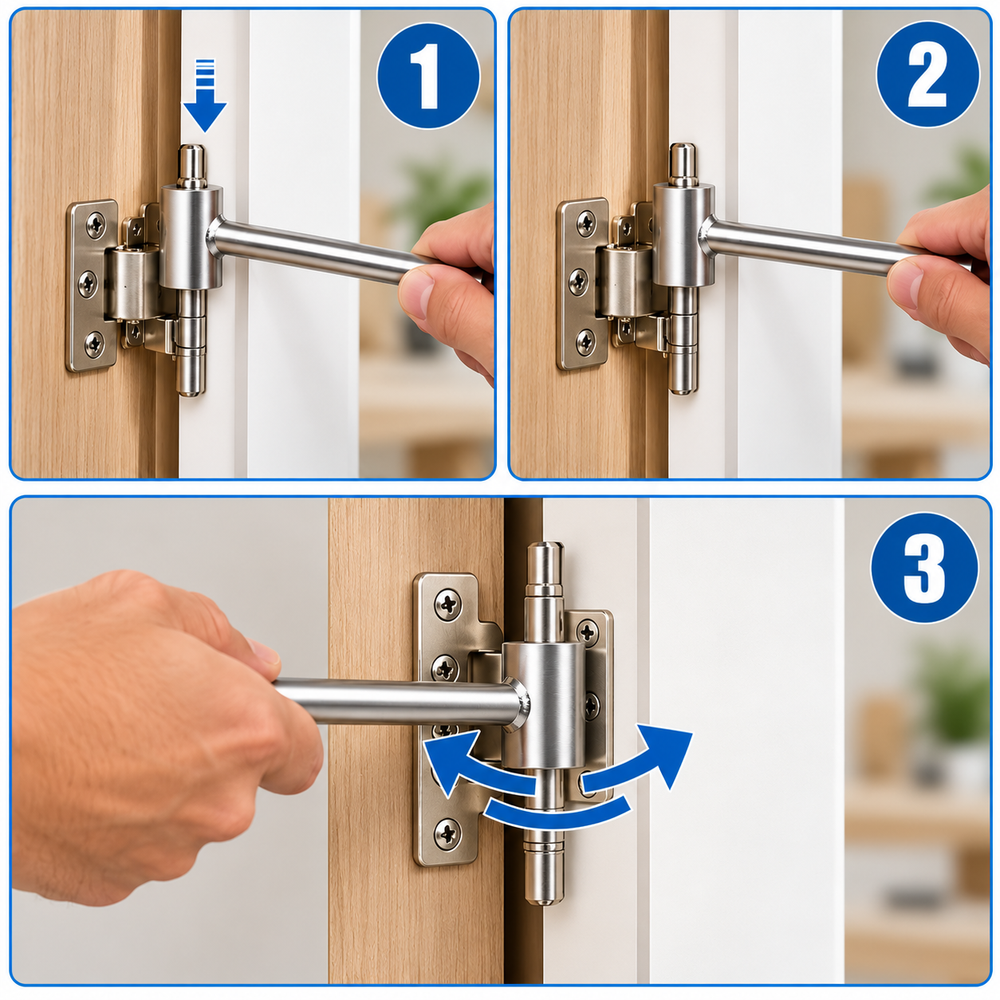 1

2

3