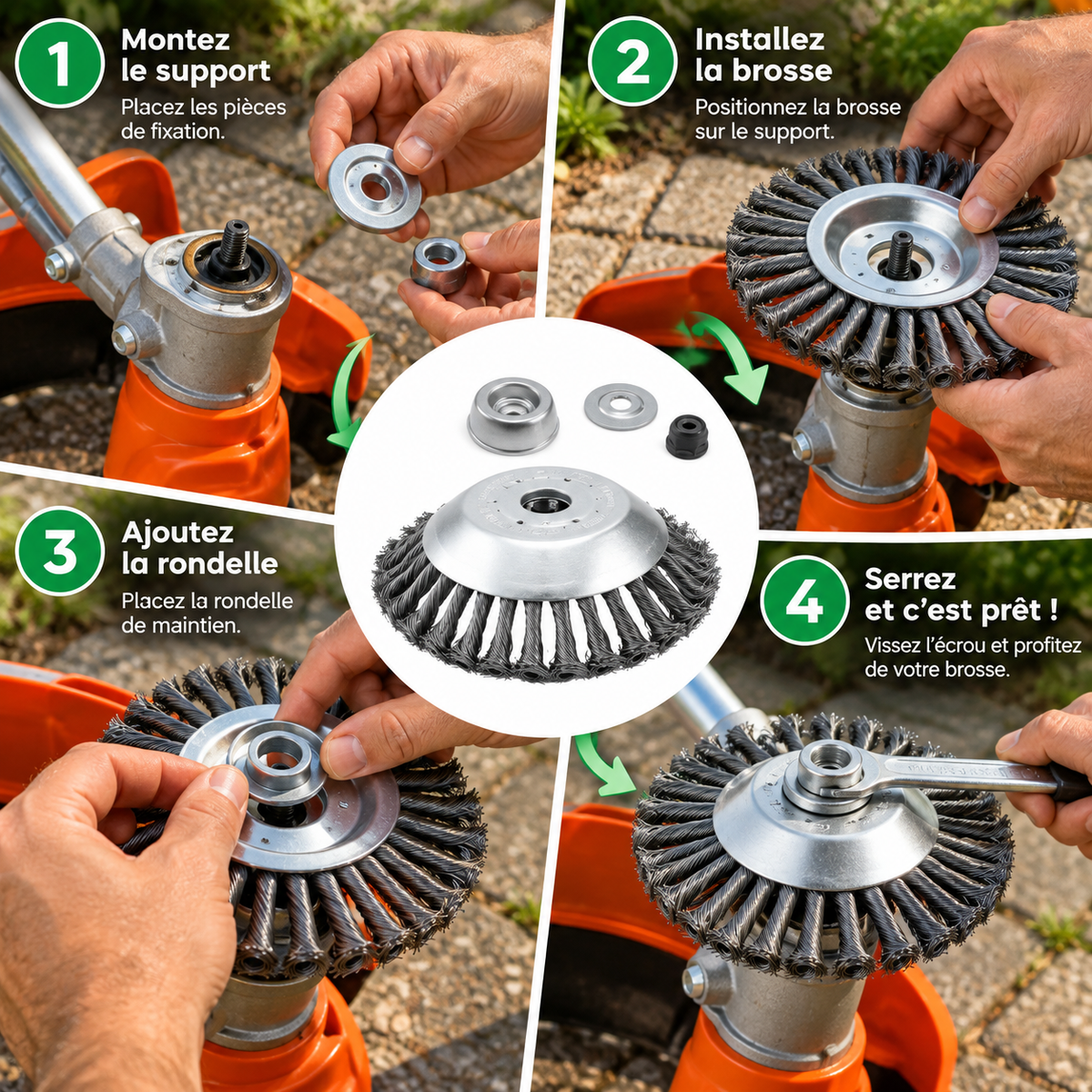 1
Montez
le support
Placez les pièces de fixation.

2
Installez
la brosse
Positionnez la brosse sur le support.

3
Ajoutez
la rondelle
Placez la rondelle de maintien.

4
Serrez
et c'est prêt !
Vissez l'écrou et profitez de votre brosse.