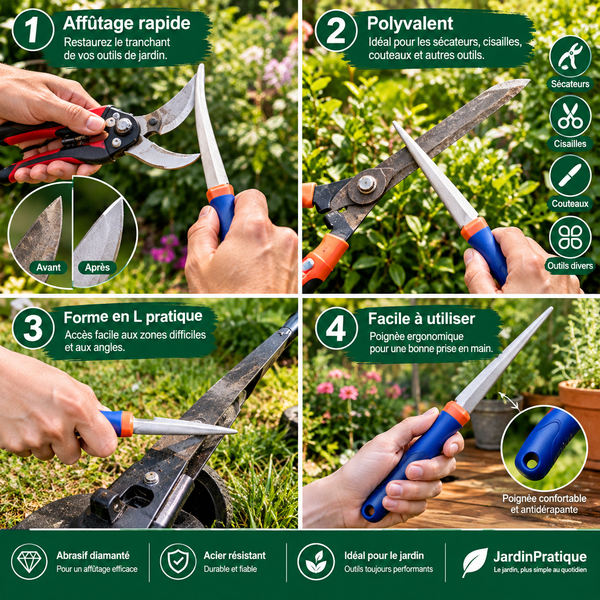 1 Affûtage rapide
Restaurez le tranchant de vos outils de jardin.

Avant
Après

2 Polyvalent
Idéal pour les sécateurs, cisailles, couteaux et autres outils.

Sécateurs
Cisailles
Couteaux
Outils divers

3 Forme en L pratique
Accès facile aux zones difficiles et aux angles.

4 Facile à utiliser
Poignée ergonomique pour une bonne prise en main.

Poignée confortable et antidérapante

Abrasif diamanté
Pour un affûtage efficace

Acier résistant
Durable et fiable

Idéal pour le jardin
Outils toujours performants

JardinPratique
Le jardin, plus simple au quotidien