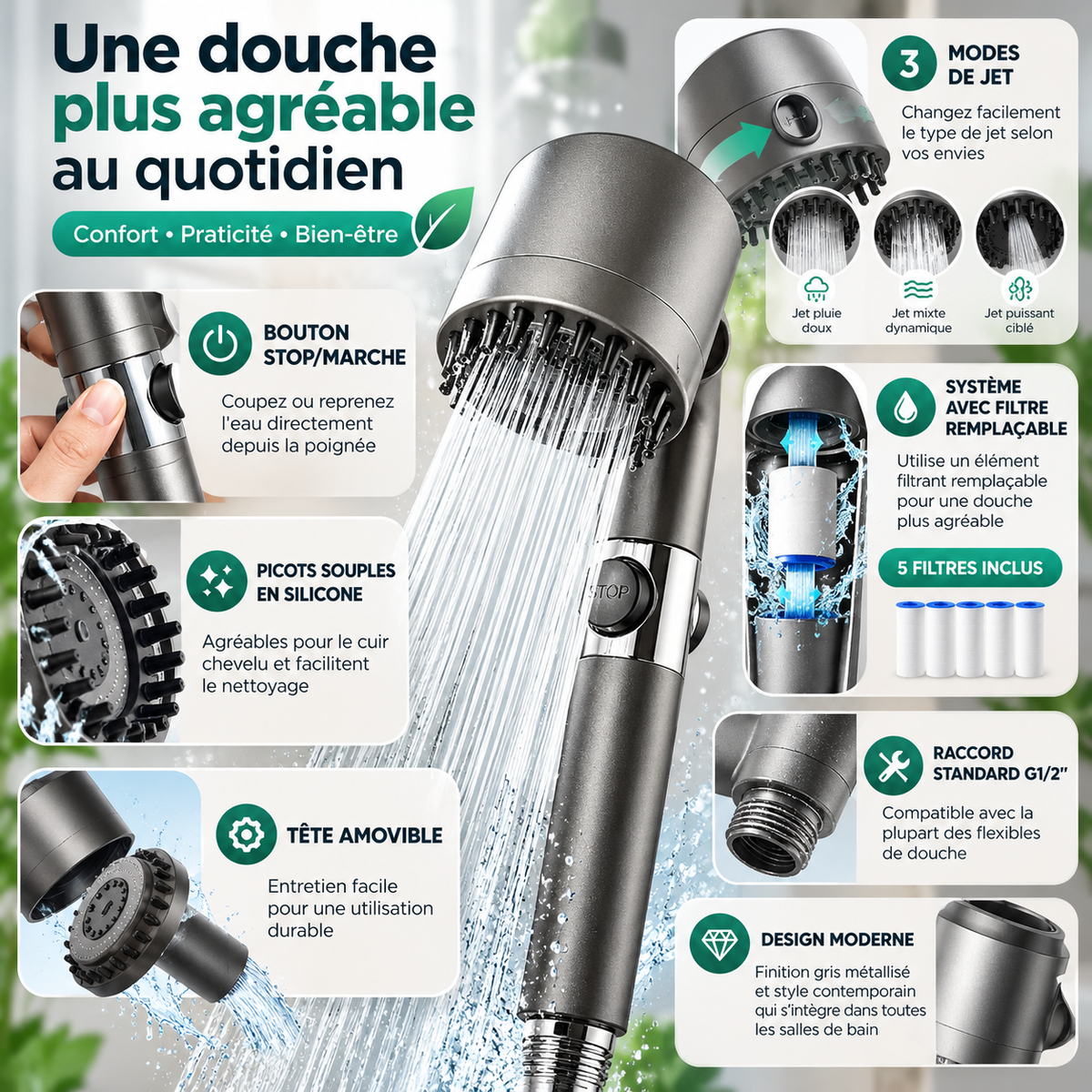 Une douche plus agréable au quotidien

Confort • Praticité • Bien-être

BOUTON STOP/MARCHE

Coupez ou reprenez l'eau directement depuis la poignée

PICOTS SOUPLES EN SILICONE

Agréables pour le cuir chevelu et facilitent le nettoyage

TÊTE AMOVIBLE

Entretien facile pour une utilisation durable

STOP

3 MODES DE JET

Changez facilement le type de jet selon vos envies

Jet pluie doux

Jet mixte dynamique

Jet puissant ciblé

SYSTÈME AVEC FILTRE REMPLAÇABLE

Utilise un élément filtrant remplaçable pour une douche plus agréable

5 FILTRES INCLUS

RACCORD STANDARD G1/2"

Compatible avec la plupart des flexibles de douche

DESIGN MODERNE

Finition gris métallisé et style contemporain qui s'intègre dans toutes les salles de bain