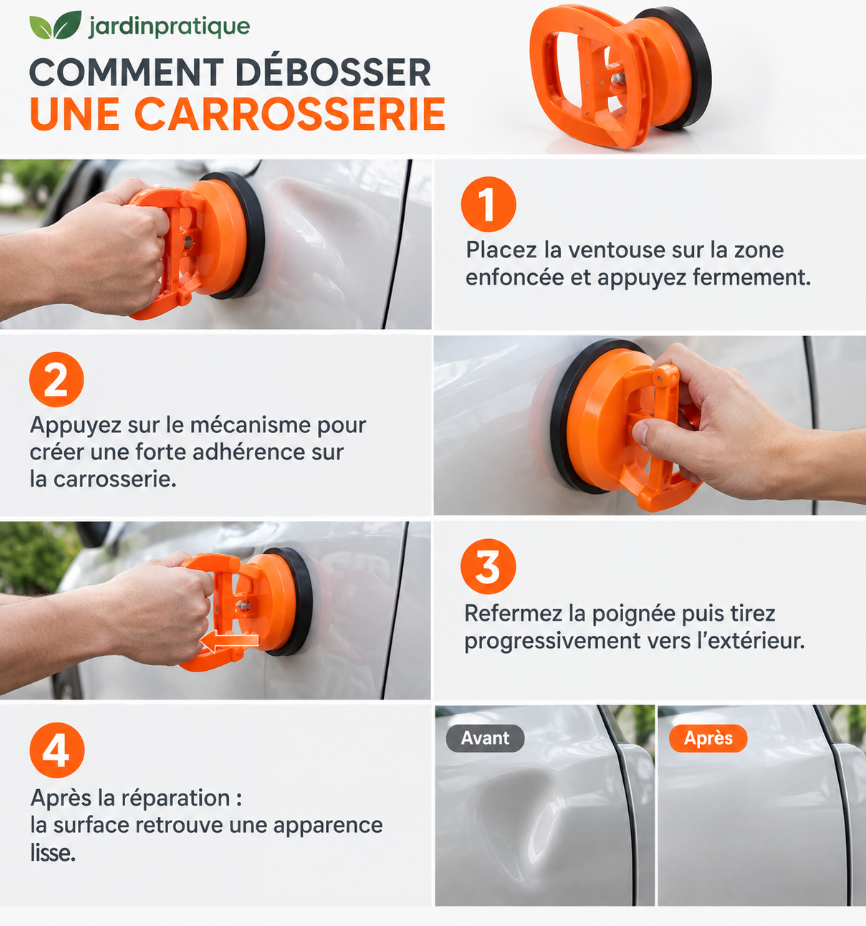 jardinpratique

COMMENT DÉBOSSER UNE CARROSSERIE

1

Placez la ventouse sur la zone enfoncée et appuyez fermement.

2

Appuyez sur le mécanisme pour créer une forte adhérence sur la carrosserie.

3

Refermez la poignée puis tirez progressivement vers l'extérieur.

4

Après la réparation : la surface retrouve une apparence lisse.

Avant

Après